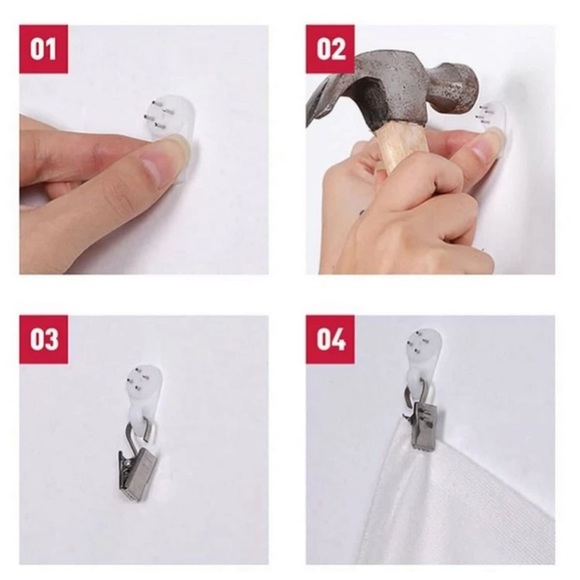 01

02

03

04